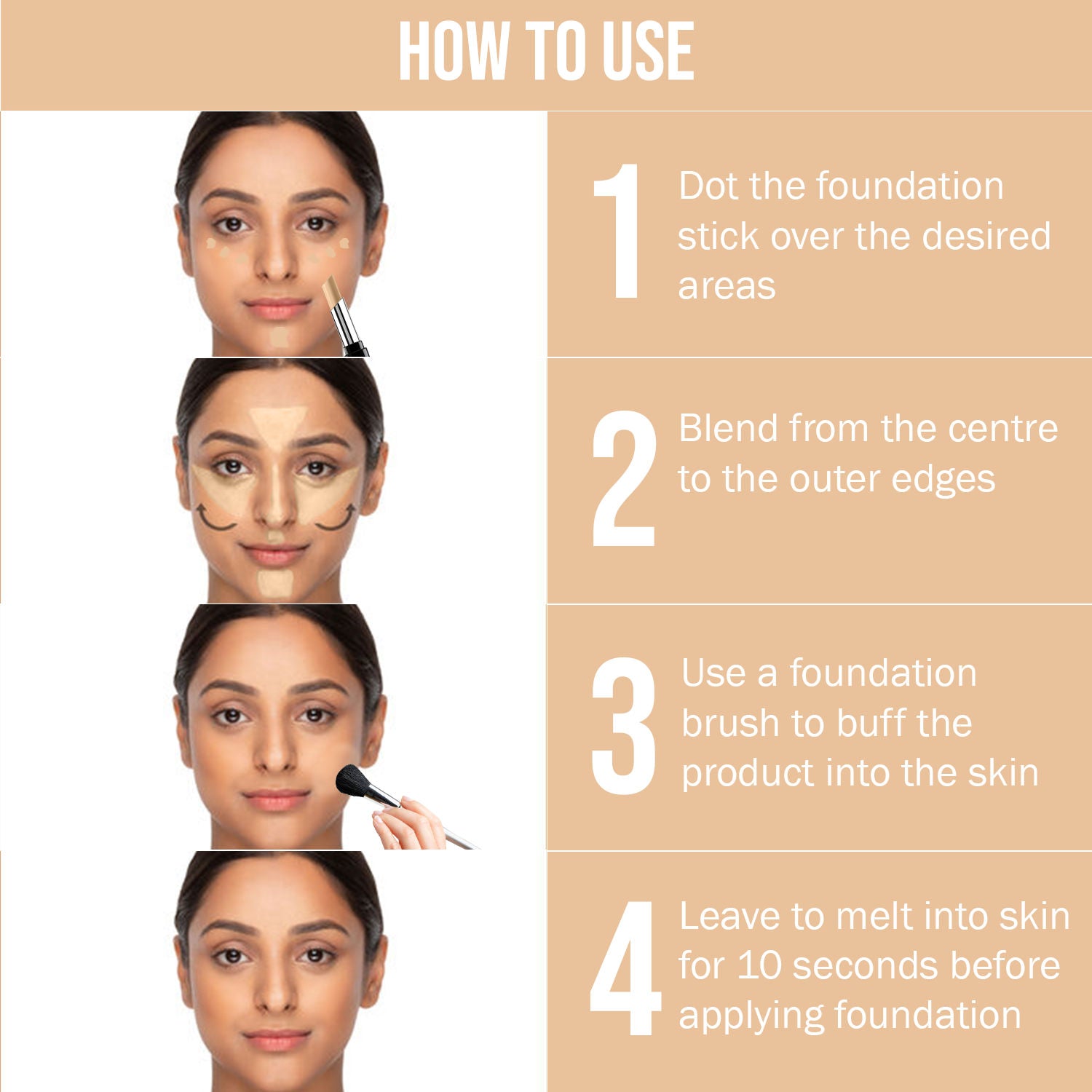 HOW TO USE

1 Dot the foundation stick over the desired areas

2 Blend from the centre to the outer edges

3 Use a foundation brush to buff the product into the skin

4 Leave to melt into skin for 10 seconds before applying foundation